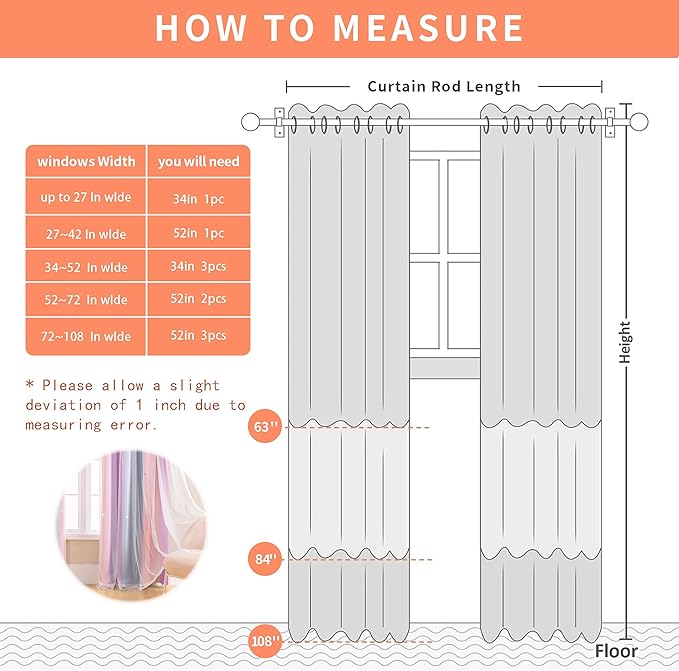 HOW TO MEASURE

Curtain Rod Length

| windows Width | you will need |
|---|---|
| up to 27 In wide | 34in 1pc |
| 27~42 In wide | 52in 1pc |
| 34~52 In wide | 34in 3pcs |
| 52~72 In wide | 52in 2pcs |
| 72~108 In wide | 52in 3pcs |

* Please allow a slight deviation of 1 inch due to measuring error.

63''

84''

108''

Height

Floor