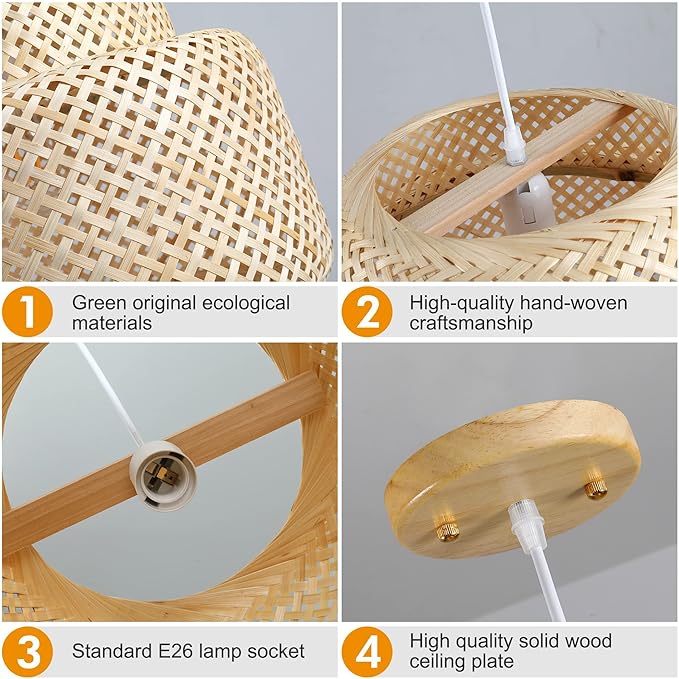 1 Green original ecological materials

2 High-quality hand-woven craftsmanship

3 Standard E26 lamp socket

4 High quality solid wood ceiling plate