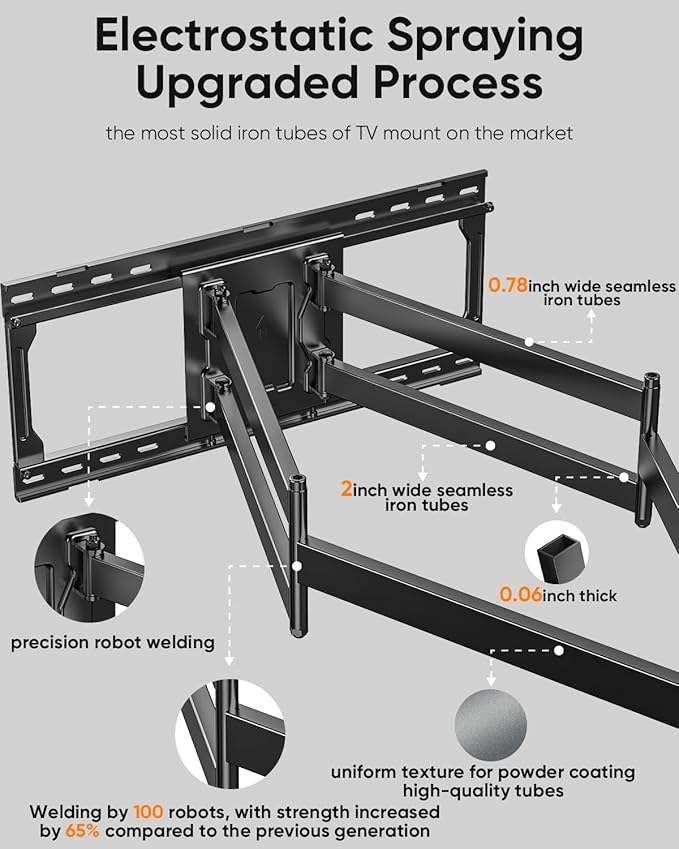 Electrostatic Spraying Upgraded Process

the most solid iron tubes of TV mount on the market

0.78inch wide seamless iron tubes

2inch wide seamless iron tubes

0.06inch thick

precision robot welding

uniform texture for powder coating high-quality tubes

Welding by 100 robots, with strength increased by 65% compared to the previous generation