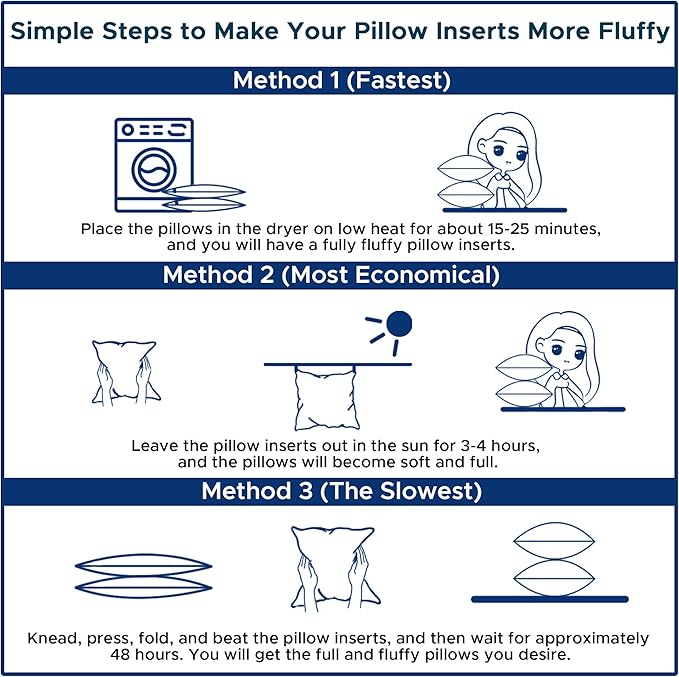 Simple Steps to Make Your Pillow Inserts More Fluffy

Method 1 (Fastest)

Place the pillows in the dryer on low heat for about 15-25 minutes, and you will have a fully fluffy pillow inserts.

Method 2 (Most Economical)

Leave the pillow inserts out in the sun for 3-4 hours, and the pillows will become soft and full.

Method 3 (The Slowest)

Knead, press, fold, and beat the pillow inserts, and then wait for approximately 48 hours. You will get the full and fluffy pillows you desire.