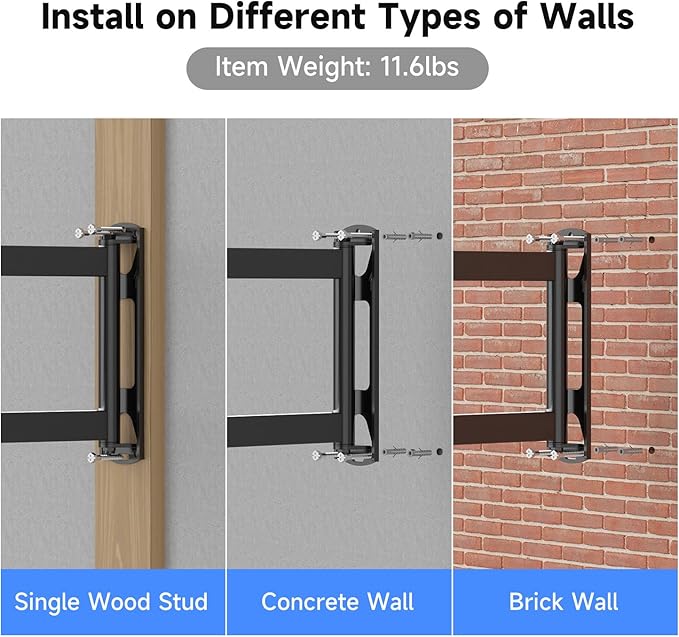 Install on Different Types of Walls

Item Weight: 11.6lbs

Single Wood Stud

Concrete Wall

Brick Wall