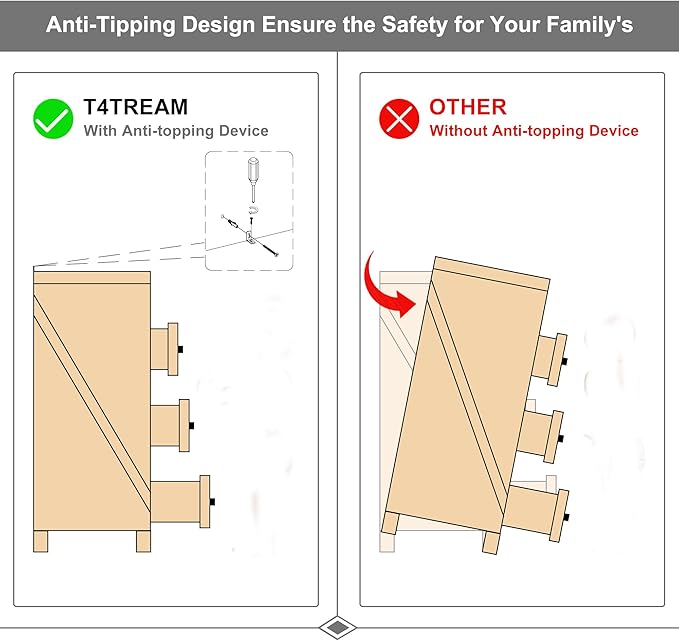 Anti-Tipping Design Ensure the Safety for Your Family's

T4TREAM
With Anti-topping Device

OTHER
Without Anti-topping Device