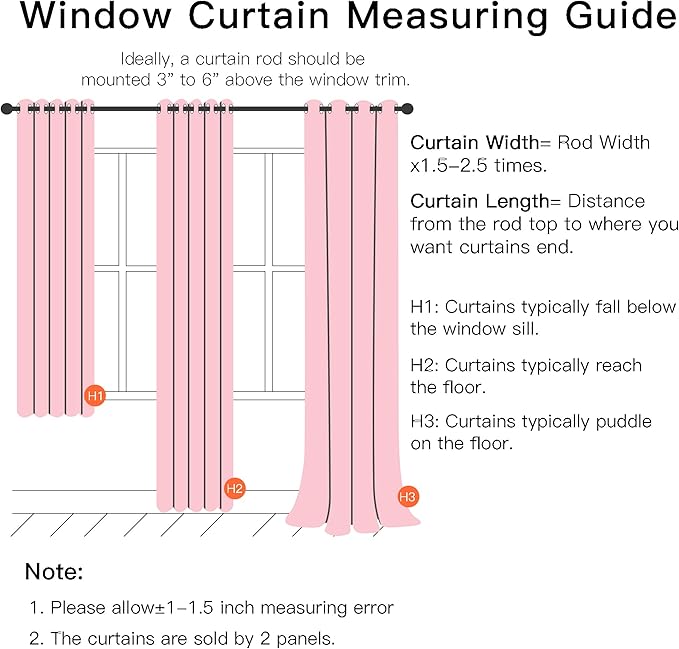 Window Curtain Measuring Guide

Ideally, a curtain rod should be mounted 3” to 6” above the window trim.

H1

H2

H3

Curtain Width= Rod Width x1.5–2.5 times.

Curtain Length= Distance from the rod top to where you want curtains end.

H1: Curtains typically fall below the window sill.

H2: Curtains typically reach the floor.

H3: Curtains typically puddle on the floor.

Note:

1. Please allow±1–1.5 inch measuring error

2. The curtains are sold by 2 panels.