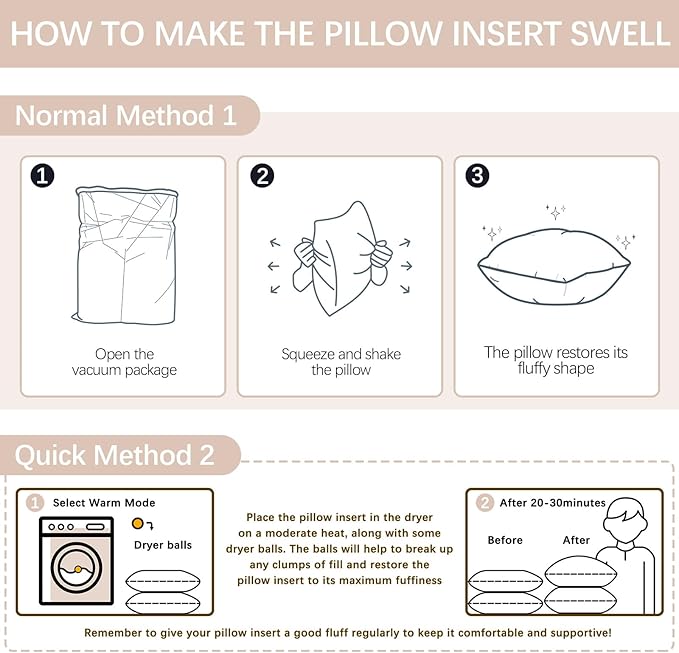 HOW TO MAKE THE PILLOW INSERT SWELL

Normal Method 1

1
Open the vacuum package

2
Squeeze and shake the pillow

3
The pillow restores its fluffy shape

Quick Method 2

1 Select Warm Mode

Dryer balls

Place the pillow insert in the dryer on a moderate heat, along with some dryer balls. The balls will help to break up any clumps of fill and restore the pillow insert to its maximum fuffiness

2 After 20-30minutes

Before

After

Remember to give your pillow insert a good fluff regularly to keep it comfortable and supportive!