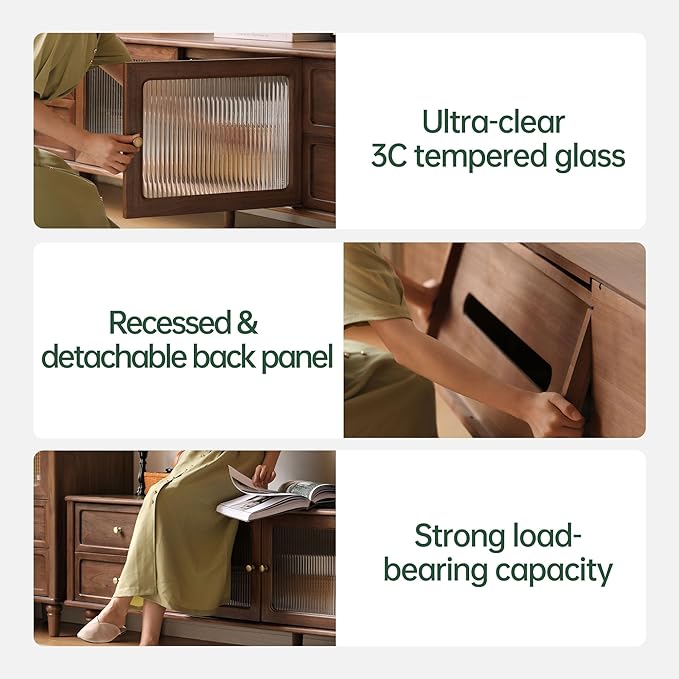 Ultra-clear
3C tempered glass

Recessed &
detachable back panel

Strong load-bearing capacity