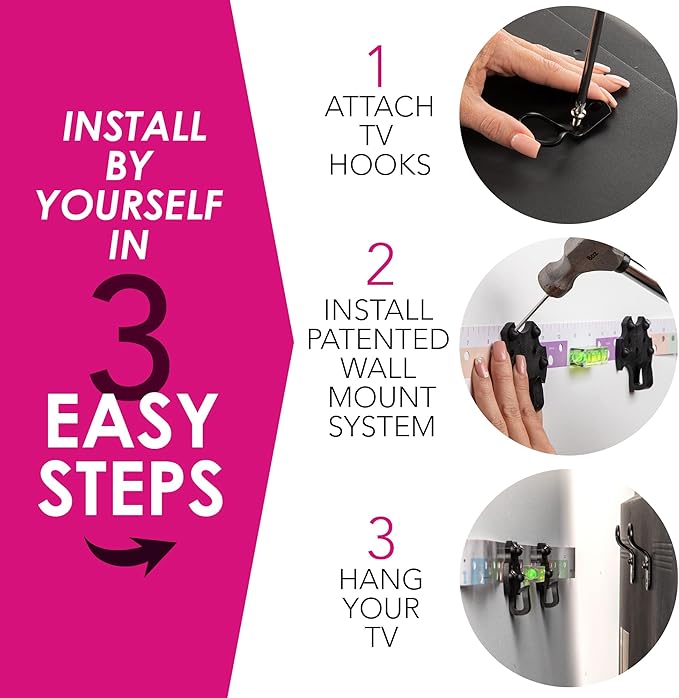 INSTALL BY YOURSELF IN 3 EASY STEPS

1
ATTACH TV HOOKS

2
INSTALL PATENTED WALL MOUNT SYSTEM

3
HANG YOUR TV