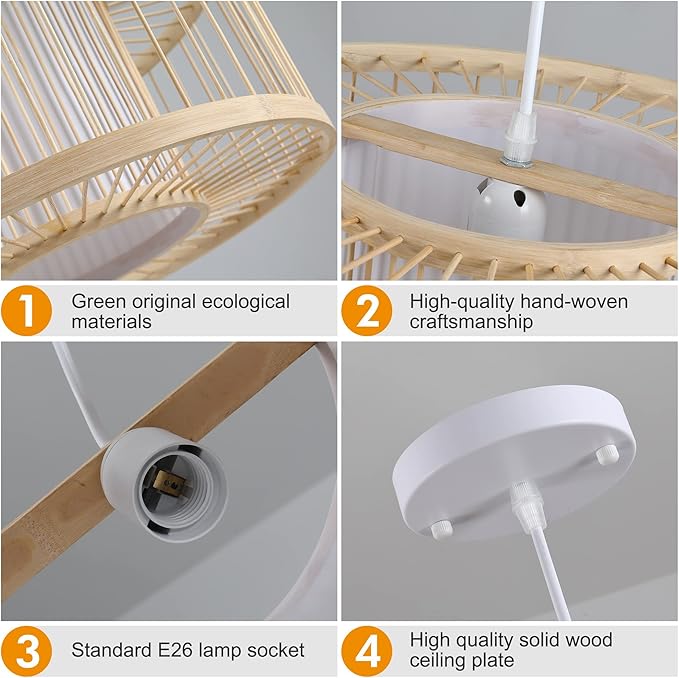 1 Green original ecological materials

2 High-quality hand-woven craftsmanship

3 Standard E26 lamp socket

4 High quality solid wood ceiling plate