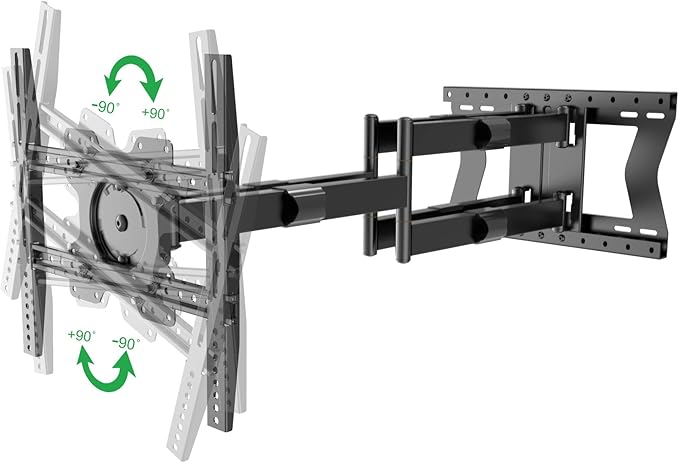 -90°
+90°
+90°
-90°