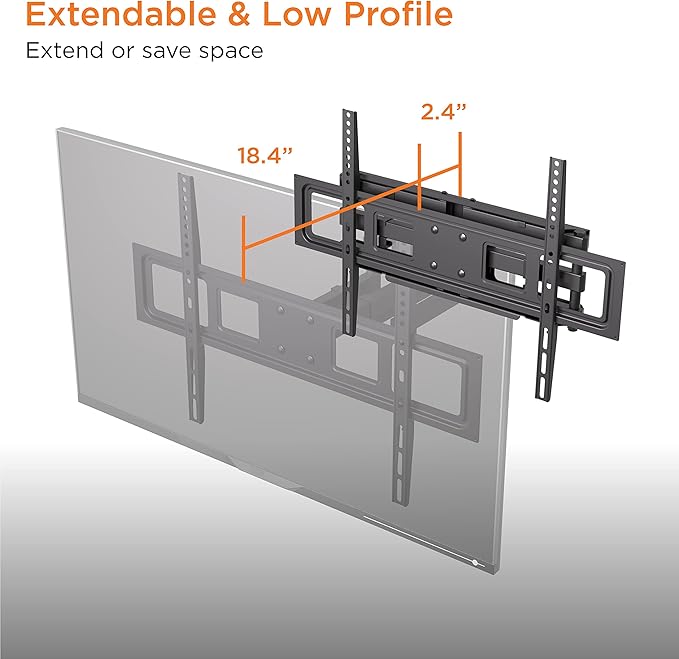 Extendable & Low Profile
Extend or save space

2.4”

18.4”