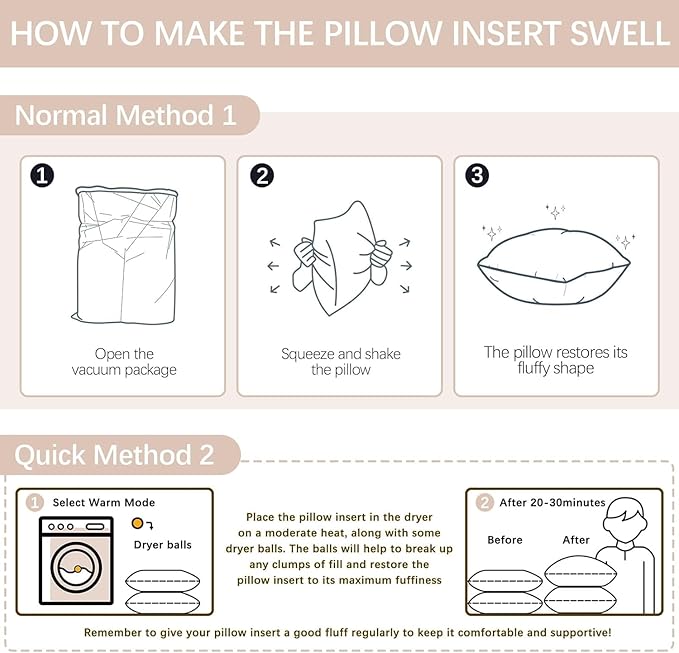 HOW TO MAKE THE PILLOW INSERT SWELL

Normal Method 1

1
Open the vacuum package

2
Squeeze and shake the pillow

3
The pillow restores its fluffy shape

Quick Method 2

1 Select Warm Mode

Dryer balls

Place the pillow insert in the dryer on a moderate heat, along with some dryer balls. The balls will help to break up any clumps of fill and restore the pillow insert to its maximum fuffiness

2 After 20-30minutes

Before

After

Remember to give your pillow insert a good fluff regularly to keep it comfortable and supportive!