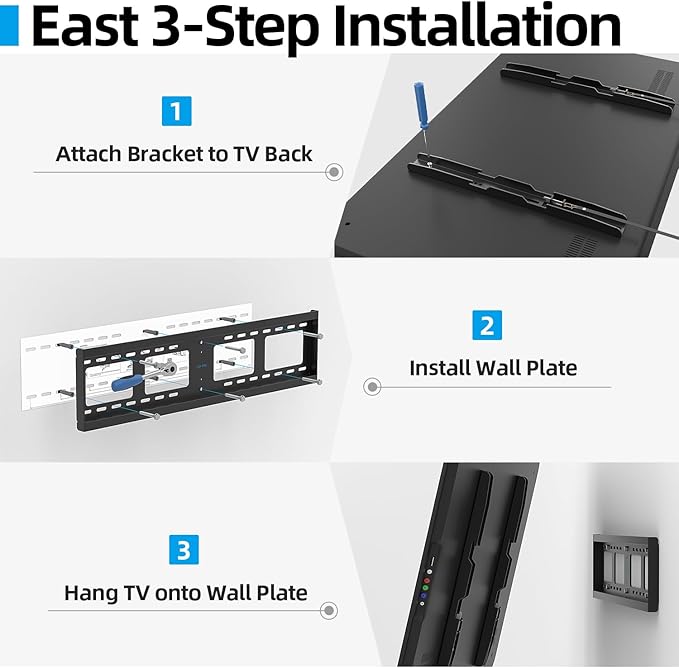 East 3-Step Installation

1

Attach Bracket to TV Back

2

Install Wall Plate

3

Hang TV onto Wall Plate