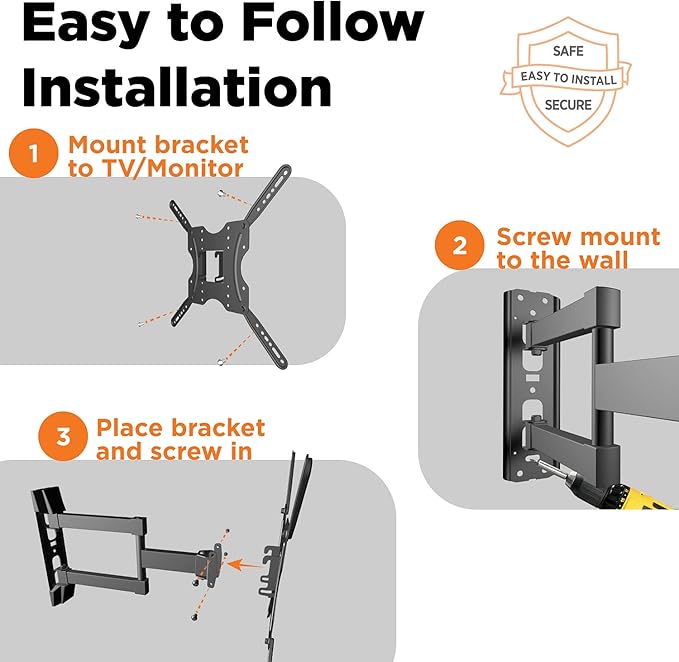 Easy to Follow Installation

SAFE
EASY TO INSTALL
SECURE

1 Mount bracket to TV/Monitor

2 Screw mount to the wall

3 Place bracket and screw in