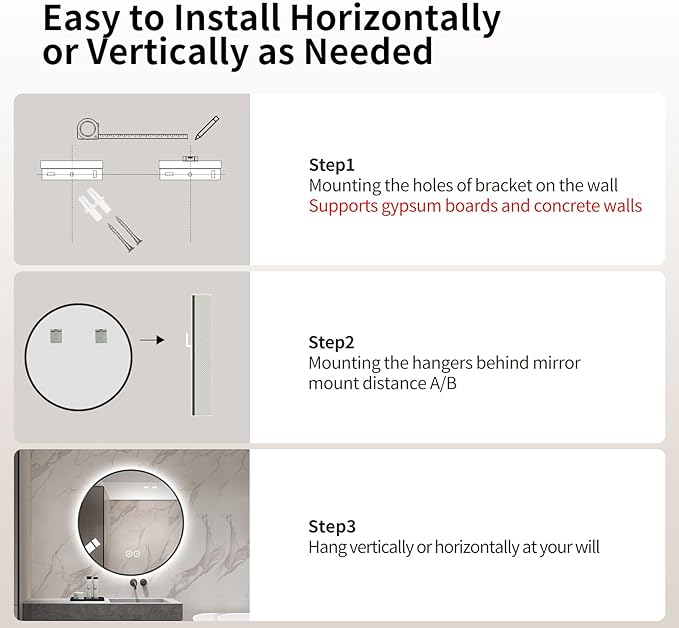 Easy to Install Horizontally or Vertically as Needed

Step1
Mounting the holes of bracket on the wall
Supports gypsum boards and concrete walls

Step2
Mounting the hangers behind mirror mount distance A/B

Step3
Hang vertically or horizontally at your will