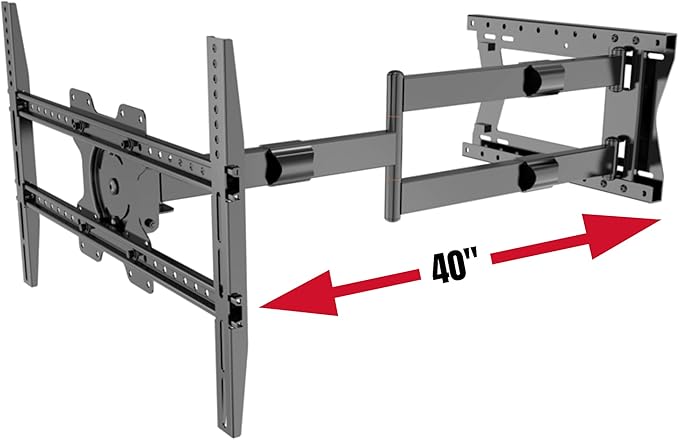 40"