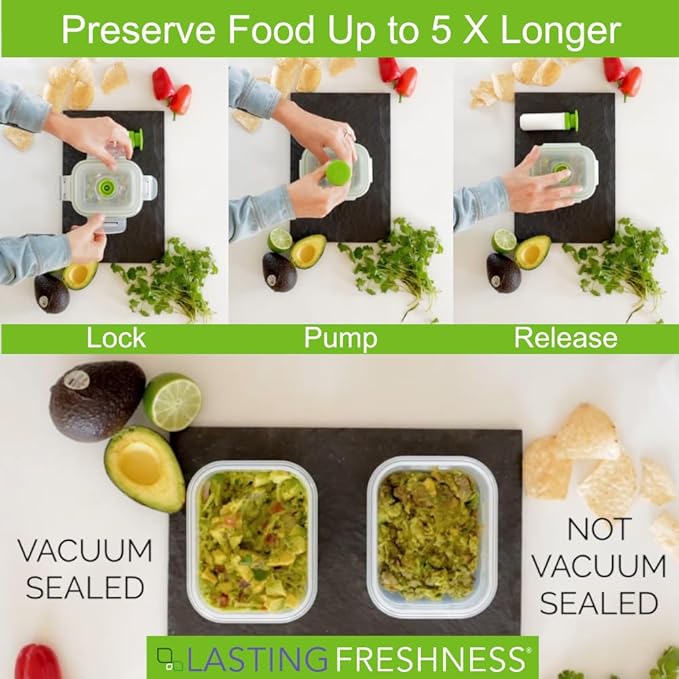 Preserve Food Up to 5 X Longer

Lock

Pump

Release

VACUUM SEALED

NOT VACUUM SEALED

LASTING FRESHNESS®