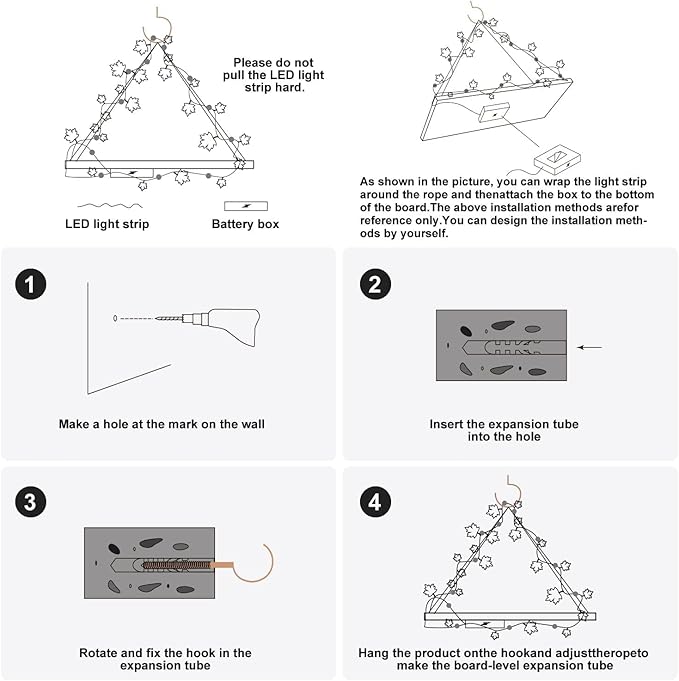 Please do not pull the LED light strip hard.

LED light strip

Battery box

As shown in the picture, you can wrap the light strip around the rope and thenattach the box to the bottom of the board.The above installation methods arefor reference only.You can design the installation methods by yourself.

1

Make a hole at the mark on the wall

2

Insert the expansion tube into the hole

3

Rotate and fix the hook in the expansion tube

4

Hang the product onthe hookand adjusttheropeto make the board-level expansion tube