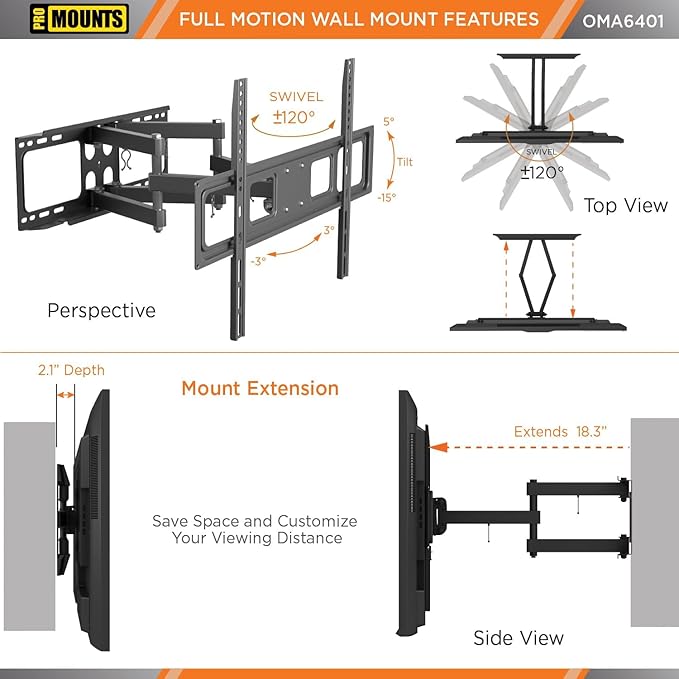 PRO MOUNTS

FULL MOTION WALL MOUNT FEATURES

OMA6401

SWIVEL
±120°

5°
Tilt
-15°

3°
-3°

Perspective

SWIVEL
±120°

Top View

2.1" Depth

Mount Extension

Save Space and Customize Your Viewing Distance

Extends 18.3"

Side View