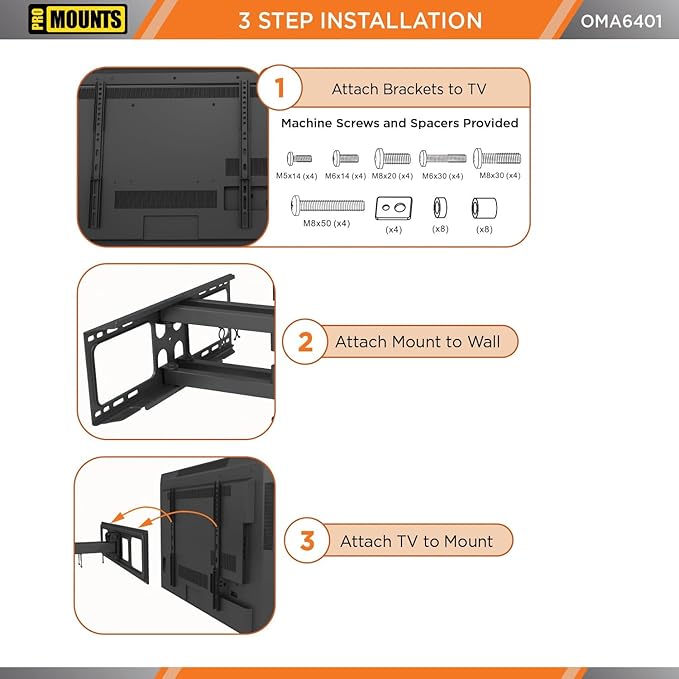 PRO MOUNTS

3 STEP INSTALLATION

OMA6401

1 Attach Brackets to TV

Machine Screws and Spacers Provided

M5x14 (x4) M6x14 (x4) M8x20 (x4) M6x30 (x4) M8x30 (x4)

M8x50 (x4) (x4) (x8) (x8)

2 Attach Mount to Wall

3 Attach TV to Mount