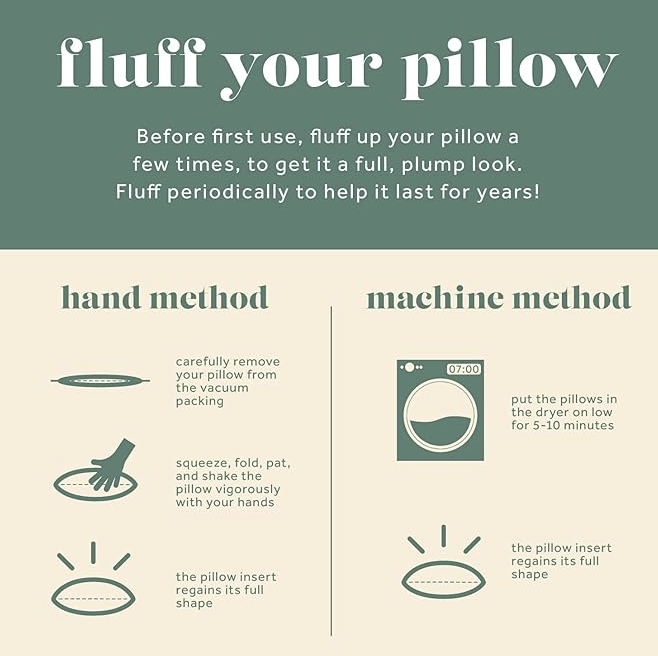 fluff your pillow

Before first use, fluff up your pillow a few times, to get it a full, plump look. Fluff periodically to help it last for years!

hand method

carefully remove your pillow from the vacuum packing

squeeze, fold, pat, and shake the pillow vigorously with your hands

the pillow insert regains its full shape

machine method

07:00

put the pillows in the dryer on low for 5-10 minutes

the pillow insert regains its full shape