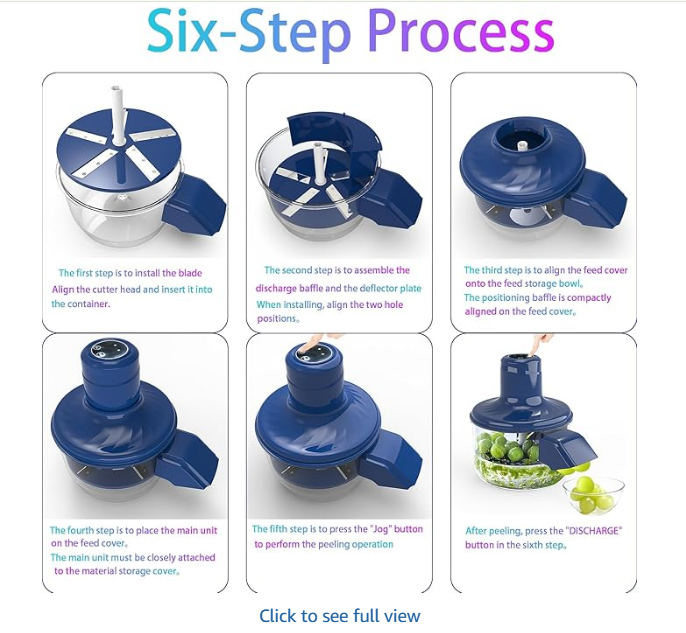 Six-Step Process

The first step is to install the blade
Align the cutter head and insert it into the container.

The second step is to assemble the discharge baffle and the deflector plate
When installing, align the two hole positions。

The third step is to align the feed cover onto the feed storage bowl。
The positioning baffle is compactly aligned on the feed cover。

The fourth step is to place the main unit on the feed cover。
The main unit must be closely attached to the material storage cover。

The fifth step is to press the "Jog" button to perform the peeling operation

After peeling, press the "DISCHARGE" button in the sixth step。

Click to see full view