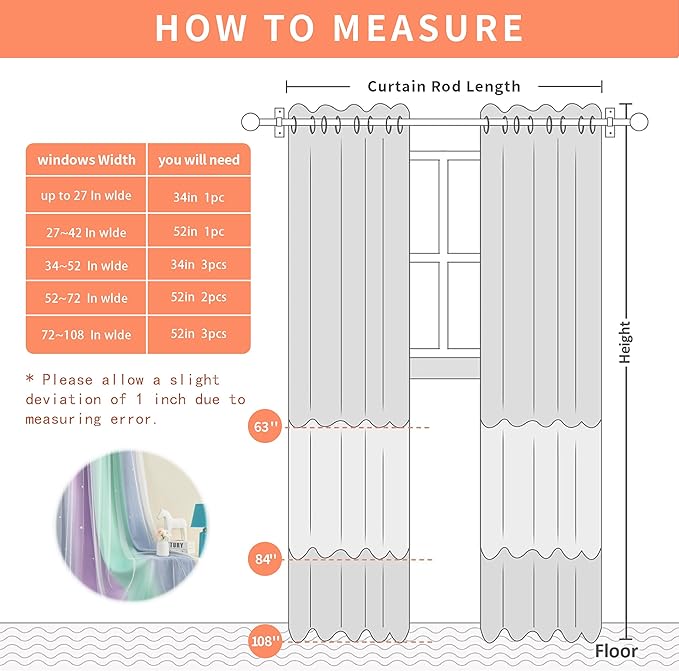 HOW TO MEASURE

Curtain Rod Length

| windows Width | you will need |
|---|---|
| up to 27 In wide | 34in 1pc |
| 27~42 In wide | 52in 1pc |
| 34~52 In wide | 34in 3pcs |
| 52~72 In wide | 52in 2pcs |
| 72~108 In wide | 52in 3pcs |

* Please allow a slight deviation of 1 inch due to measuring error.

Height

63''

84''

108''

Floor