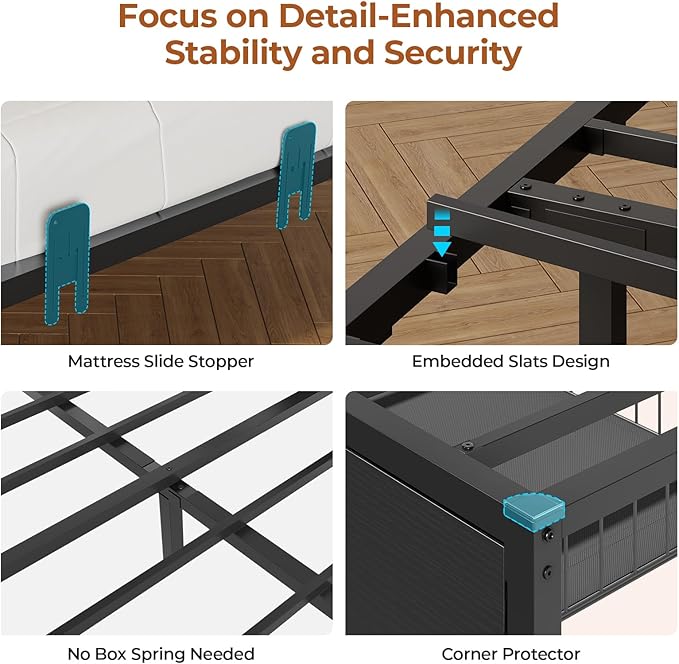 Focus on Detail-Enhanced Stability and Security

Mattress Slide Stopper

Embedded Slats Design

No Box Spring Needed

Corner Protector