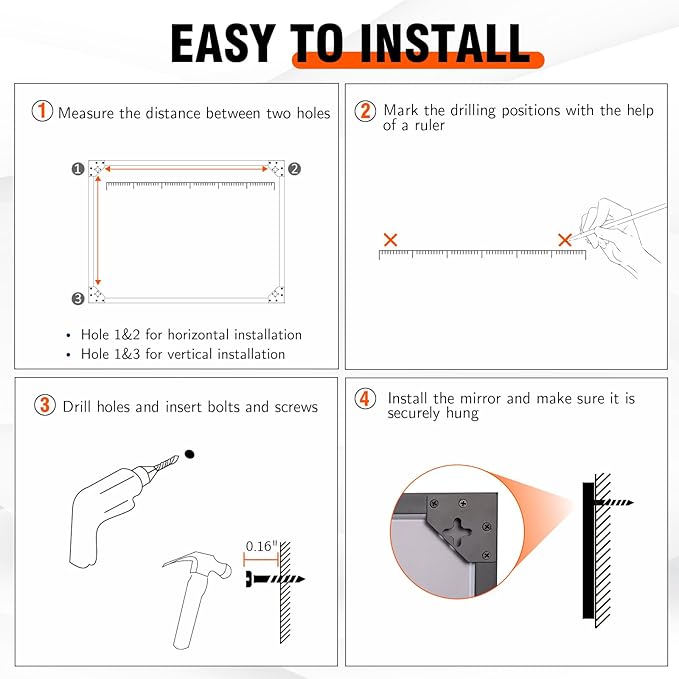 EASY TO INSTALL

1 Measure the distance between two holes

1 2 3

• Hole 1&2 for horizontal installation
• Hole 1&3 for vertical installation

2 Mark the drilling positions with the help of a ruler

3 Drill holes and insert bolts and screws

0.16"

4 Install the mirror and make sure it is securely hung