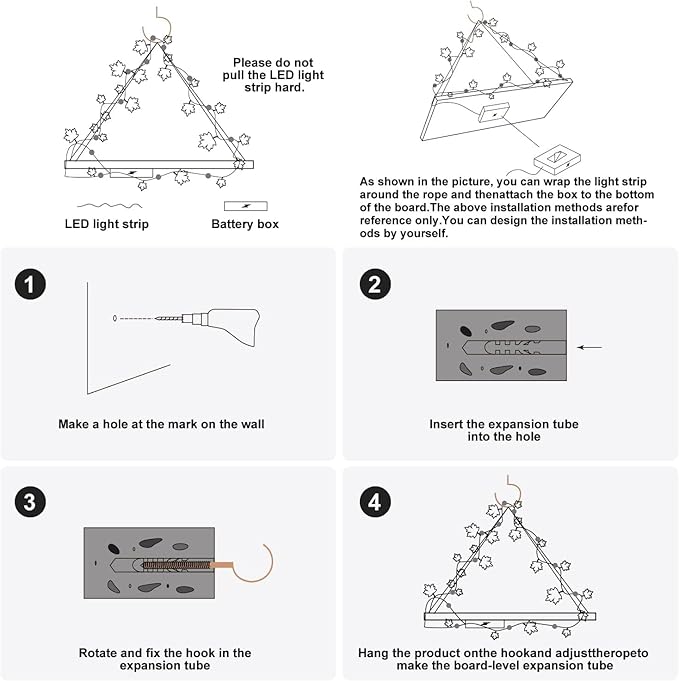 Please do not pull the LED light strip hard.

LED light strip

Battery box

As shown in the picture, you can wrap the light strip around the rope and thenattach the box to the bottom of the board.The above installation methods arefor reference only.You can design the installation methods by yourself.

1

Make a hole at the mark on the wall

2

Insert the expansion tube into the hole

3

Rotate and fix the hook in the expansion tube

4

Hang the product onthe hookand adjusttheropeto make the board-level expansion tube